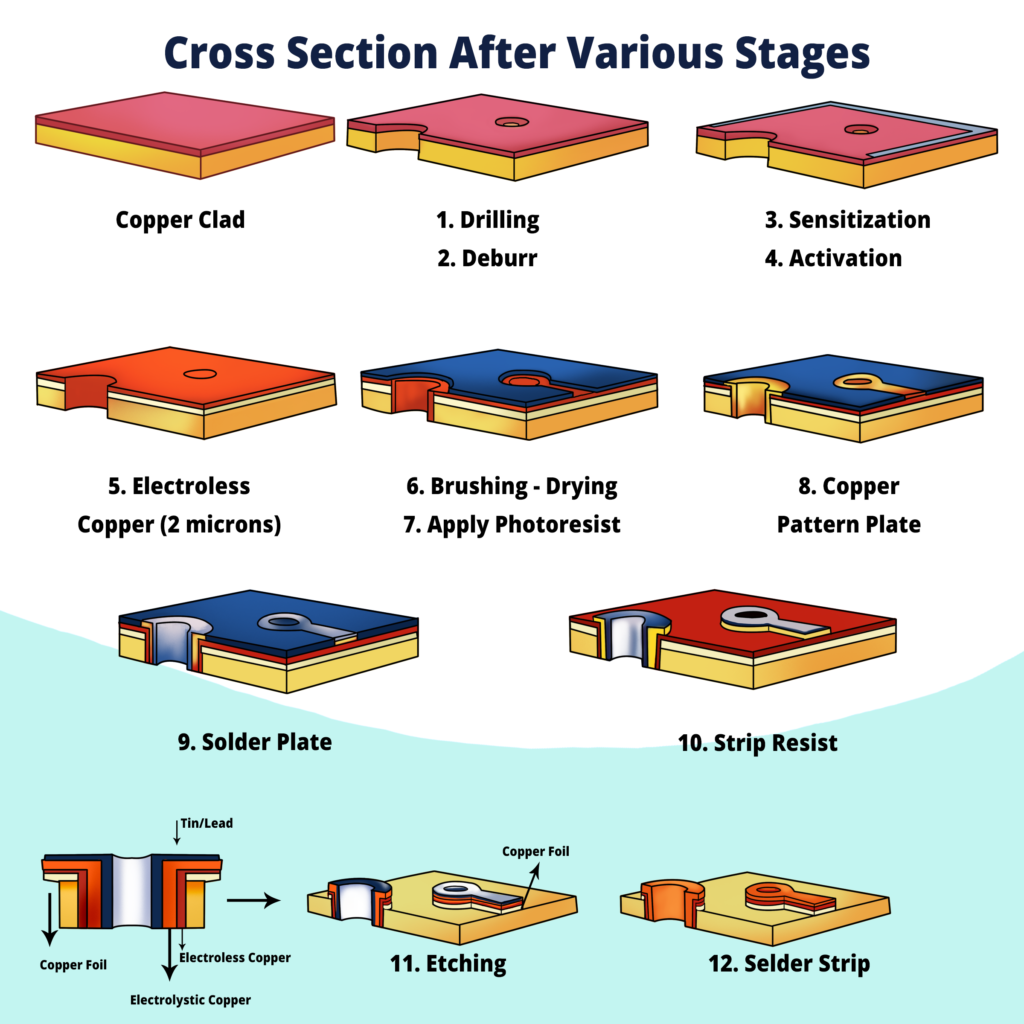 Cross Section After Various Stages

Copper Clad

1. Drilling
2. Deburr

3. Sensitization
4. Activation

5. Electroless Copper (2 microns)

6. Brushing - Drying
7. Apply Photoresist

8. Copper Pattern Plate

9. Solder Plate

10. Strip Resist

Tin/Lead

Copper Foil

Electroless Copper

Electrolystic Copper

Copper Foil

11. Etching

12. Selder Strip